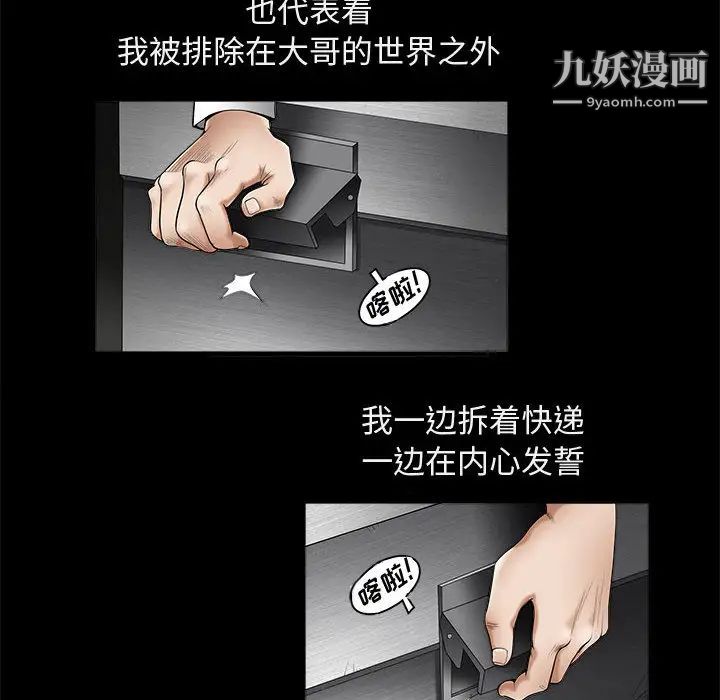 也代表着
我被排除在大哥的世界之外

九妖漫画
9yaomh.com

喀啦!

我一边拆着快递
一边在内心发誓

喀啦!